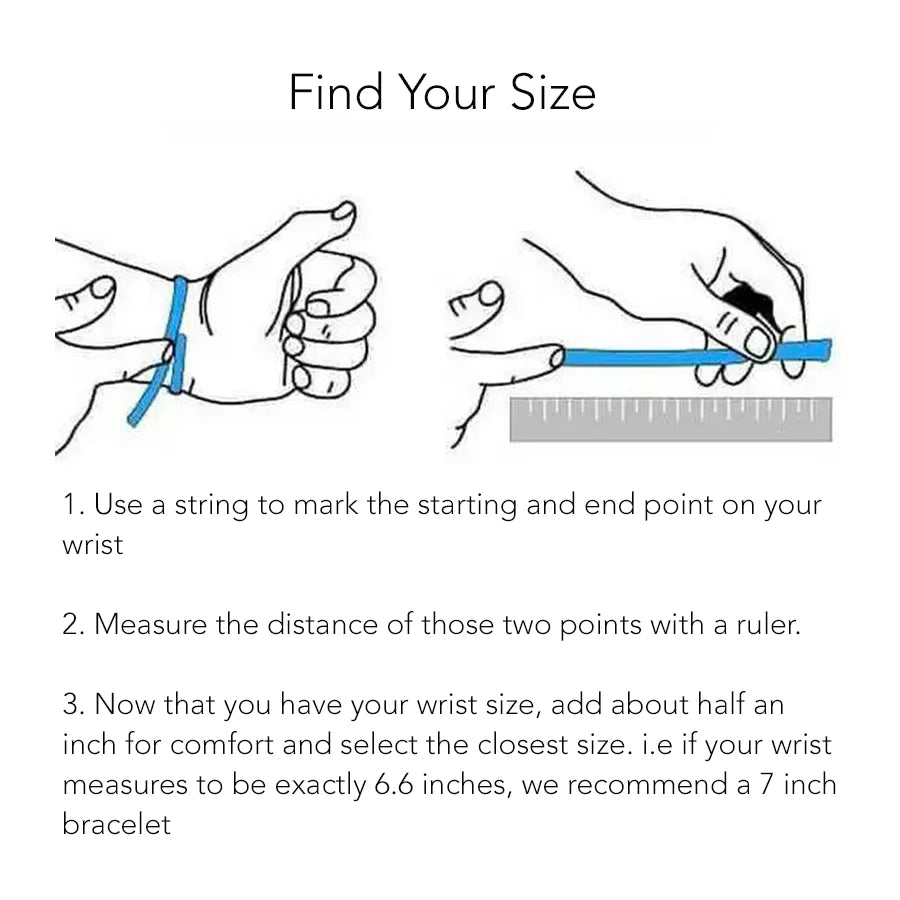 Find Your Size

1. Use a string to mark the starting and end point on your wrist

2. Measure the distance of those two points with a ruler.

3. Now that you have your wrist size, add about half an inch for comfort and select the closest size. i.e if your wrist measures to be exactly 6.6 inches, we recommend a 7 inch bracelet